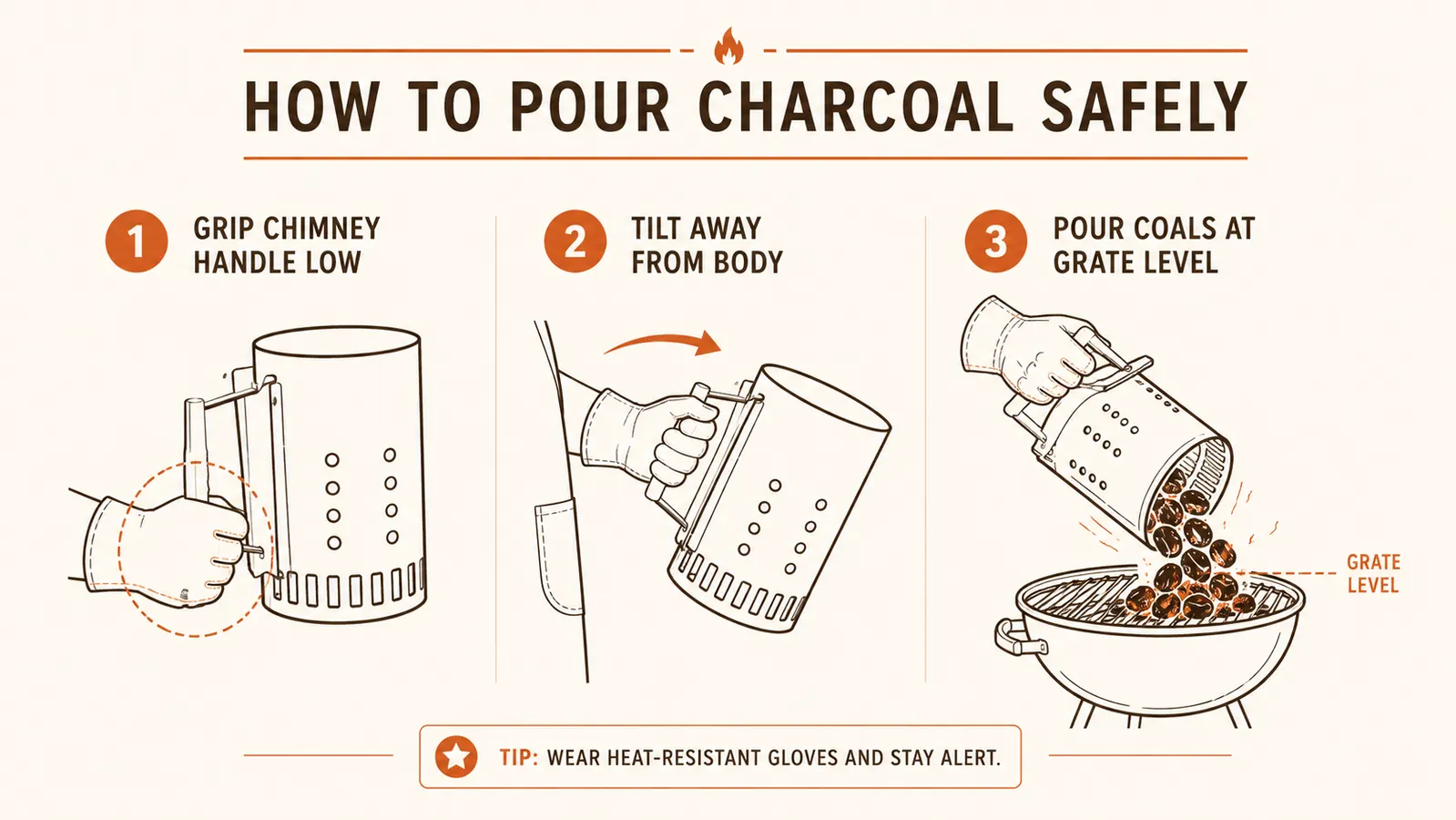 HOW TO POUR CHARCOAL SAFELY

1 GRIP CHIMNEY HANDLE LOW

2 TILT AWAY FROM BODY

3 POUR COALS AT GRATE LEVEL

GRATE LEVEL

TIP: WEAR HEAT-RESISTANT GLOVES AND STAY ALERT.